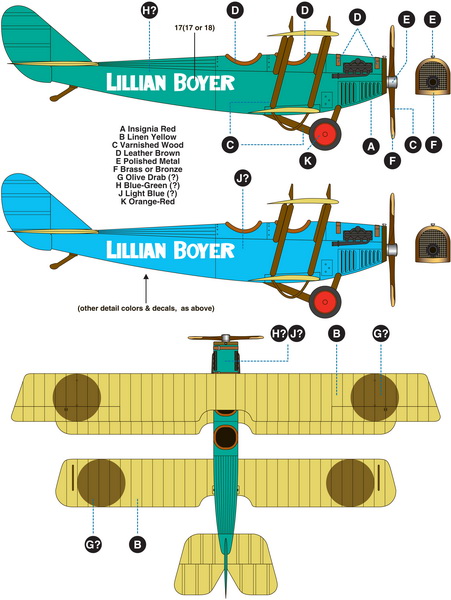 H?
17(17 or 18)
D
D
D
E
E
LILLIAN BOYER
C
K
A
F
C
F

A Insignia Red
B Linen Yellow
C Varnished Wood
D Leather Brown
E Polished Metal
F Brass or Bronze
G Olive Drab (?)
H Blue-Green (?)
J Light Blue (?)
K Orange-Red

J?
LILLIAN BOYER
(other detail colors & decals, as above)

H? J?
B
G?
G?
B